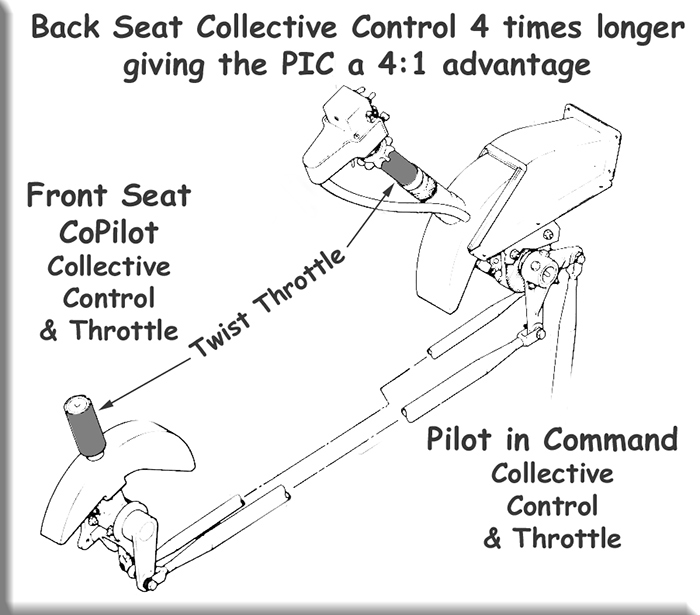 Back Seat Collective Control 4 times longer giving the PIC a 4:1 advantage

Front Seat
CoPilot
Collective
Control
& Throttle

Twist Throttle

Pilot in Command
Collective
Control
& Throttle